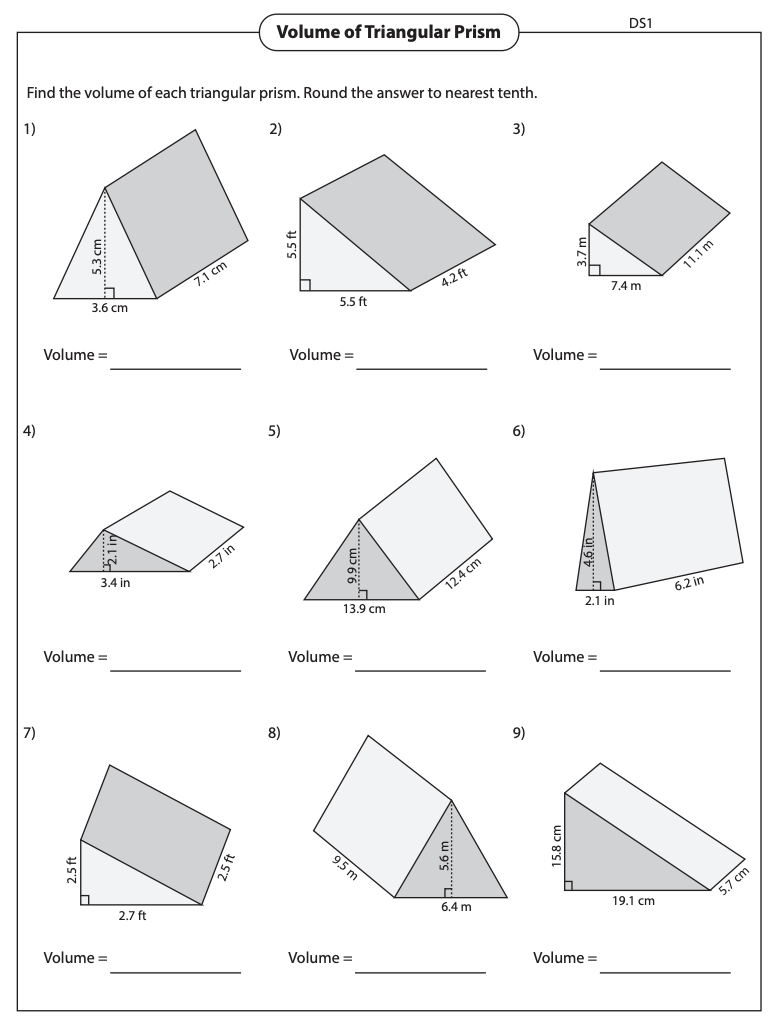 Volume of Triangular Prism

DS1

Find the volume of each triangular prism. Round the answer to nearest tenth.

1)

5.3 cm

3.6 cm

7.1 cm

Volume = ____________

2)

5.5 ft

5.5 ft

4.2 ft

Volume = ____________

3)

3.7 m

7.4 m

11.1 m

Volume = ____________

4)

2.1 in

3.4 in

2.7 in

Volume = ____________

5)

9.9 cm

13.9 cm

12.4 cm

Volume = ____________

6)

4.6 in

2.1 in

6.2 in

Volume = ____________

7)

2.5 ft

2.7 ft

2.5 ft

Volume = ____________

8)

9.5 m

5.6 m

6.4 m

Volume = ____________

9)

15.8 cm

19.1 cm

5.7 cm

Volume = ____________